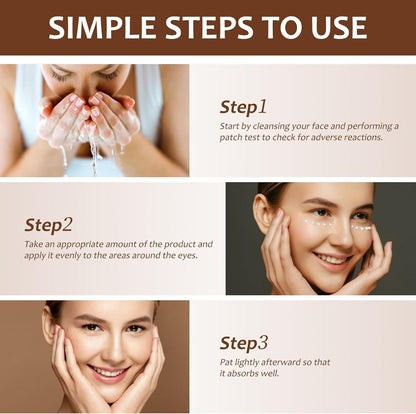 SIMPLE STEPS TO USE

Step1
Start by cleansing your face and performing a patch test to check for adverse reactions.

Step2
Take an appropriate amount of the product and apply it evenly to the areas around the eyes.

Step3
Pat lightly afterward so that it absorbs well.